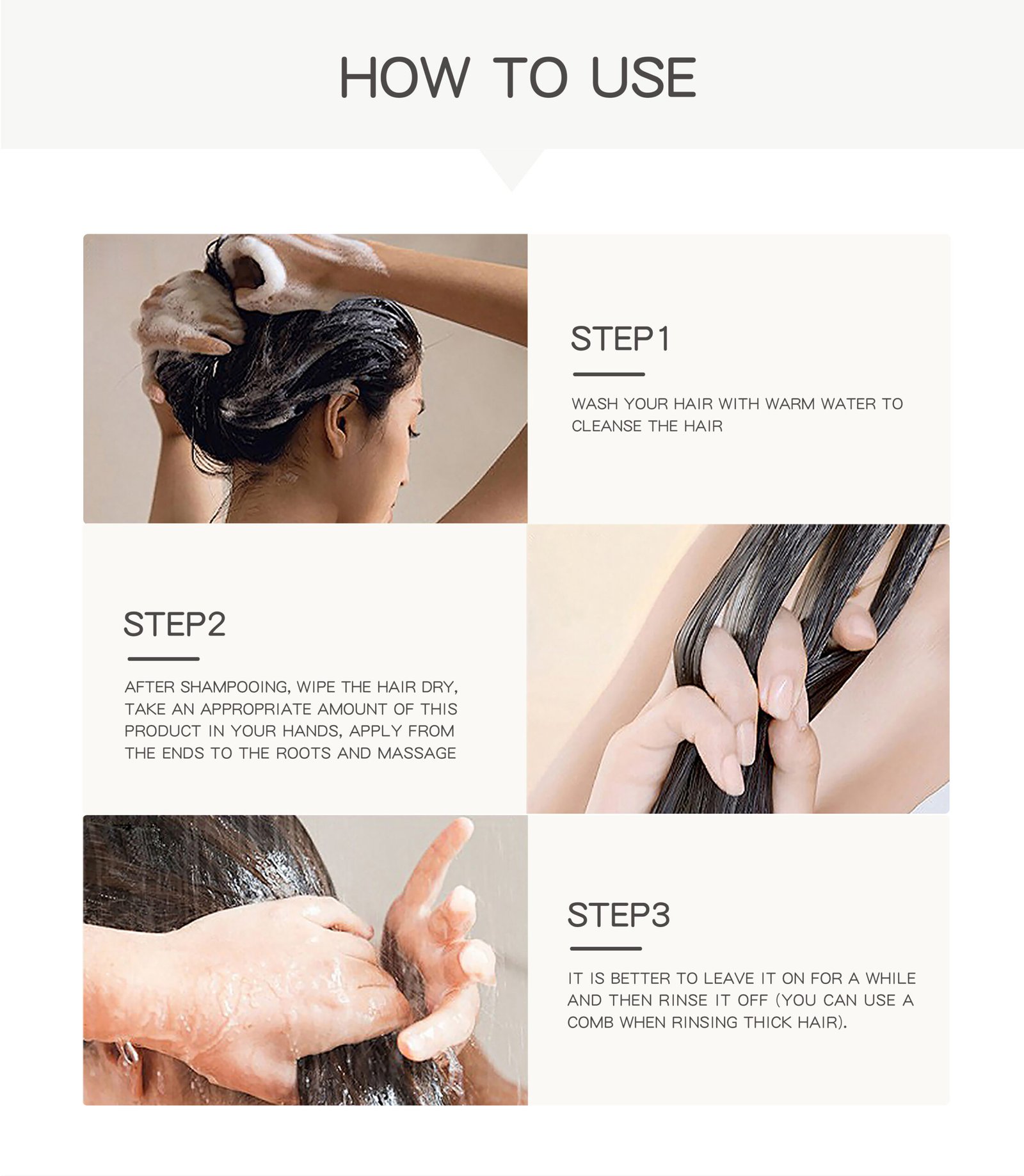 HOW TO USE

STEP1

WASH YOUR HAIR WITH WARM WATER TO CLEANSE THE HAIR

STEP2

AFTER SHAMPOOING, WIPE THE HAIR DRY, TAKE AN APPROPRIATE AMOUNT OF THIS PRODUCT IN YOUR HANDS, APPLY FROM THE ENDS TO THE ROOTS AND MASSAGE

STEP3

IT IS BETTER TO LEAVE IT ON FOR A WHILE AND THEN RINSE IT OFF (YOU CAN USE A COMB WHEN RINSING THICK HAIR).