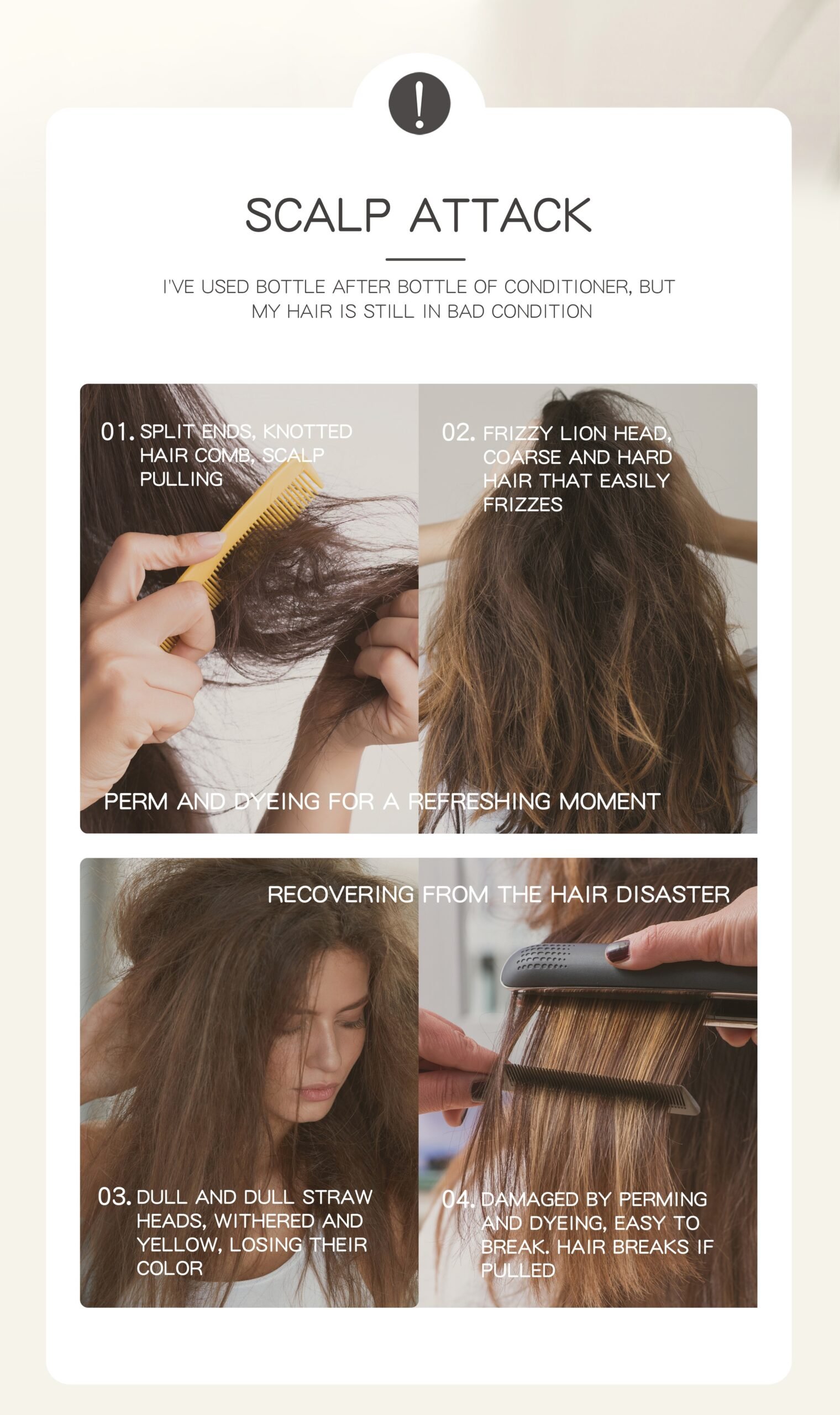 !

SCALP ATTACK

I'VE USED BOTTLE AFTER BOTTLE OF CONDITIONER, BUT MY HAIR IS STILL IN BAD CONDITION

01. SPLIT ENDS, KNOTTED HAIR COMB, SCALP PULLING

02. FRIZZY LION HEAD, COARSE AND HARD HAIR THAT EASILY FRIZZES

PERM AND DYEING FOR A REFRESHING MOMENT

RECOVERING FROM THE HAIR DISASTER

03. DULL AND DULL STRAW HEADS, WITHERED AND YELLOW, LOSING THEIR COLOR

04. DAMAGED BY PERMING AND DYEING, EASY TO BREAK. HAIR BREAKS IF PULLED